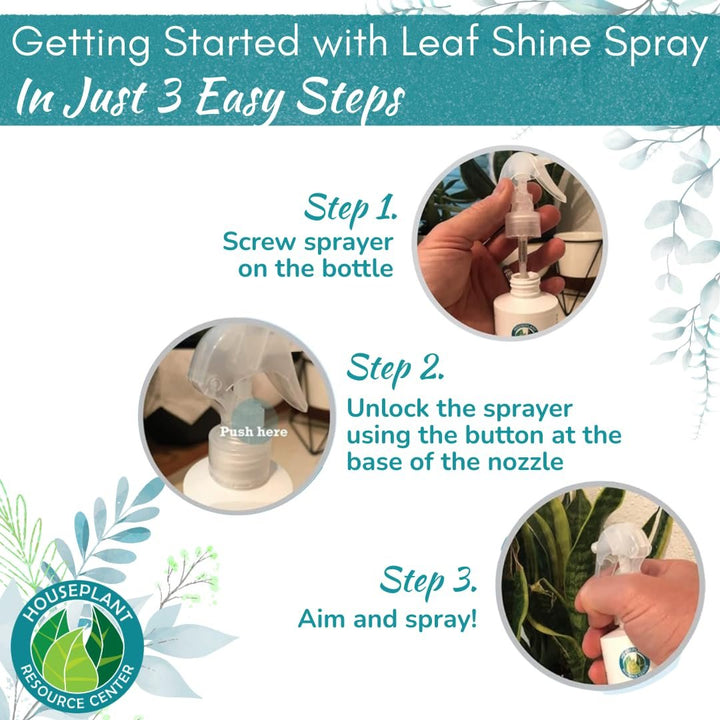 Getting Started with Leaf Shine Spray
In Just 3 Easy Steps

Step 1.
Screw sprayer on the bottle

Push here

Step 2.
Unlock the sprayer using the button at the base of the nozzle

Step 3.
Aim and spray!

HOUSEPLANT RESOURCE CENTER